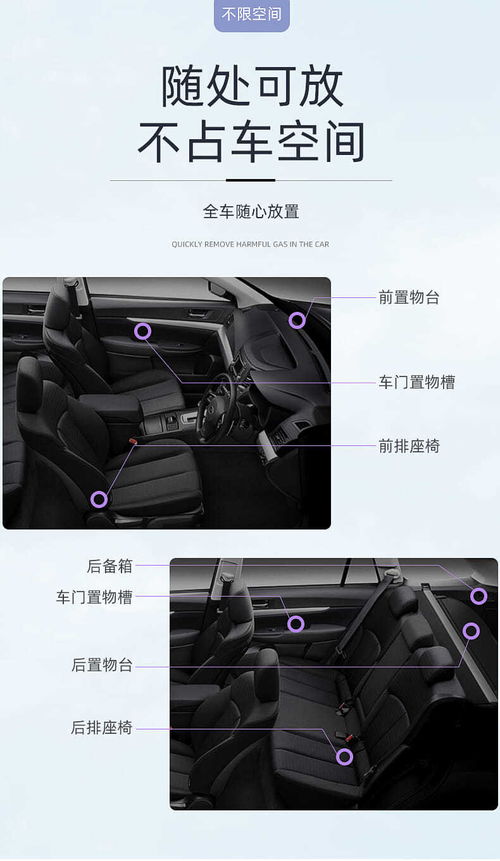 不限空间

随处可放
不占车空间

全车随心放置

QUICKLY REMOVE HARMFUL GAS IN THE CAR

前置物台

车门置物槽

前排座椅

后备箱

车门置物槽

后置物台

后排座椅